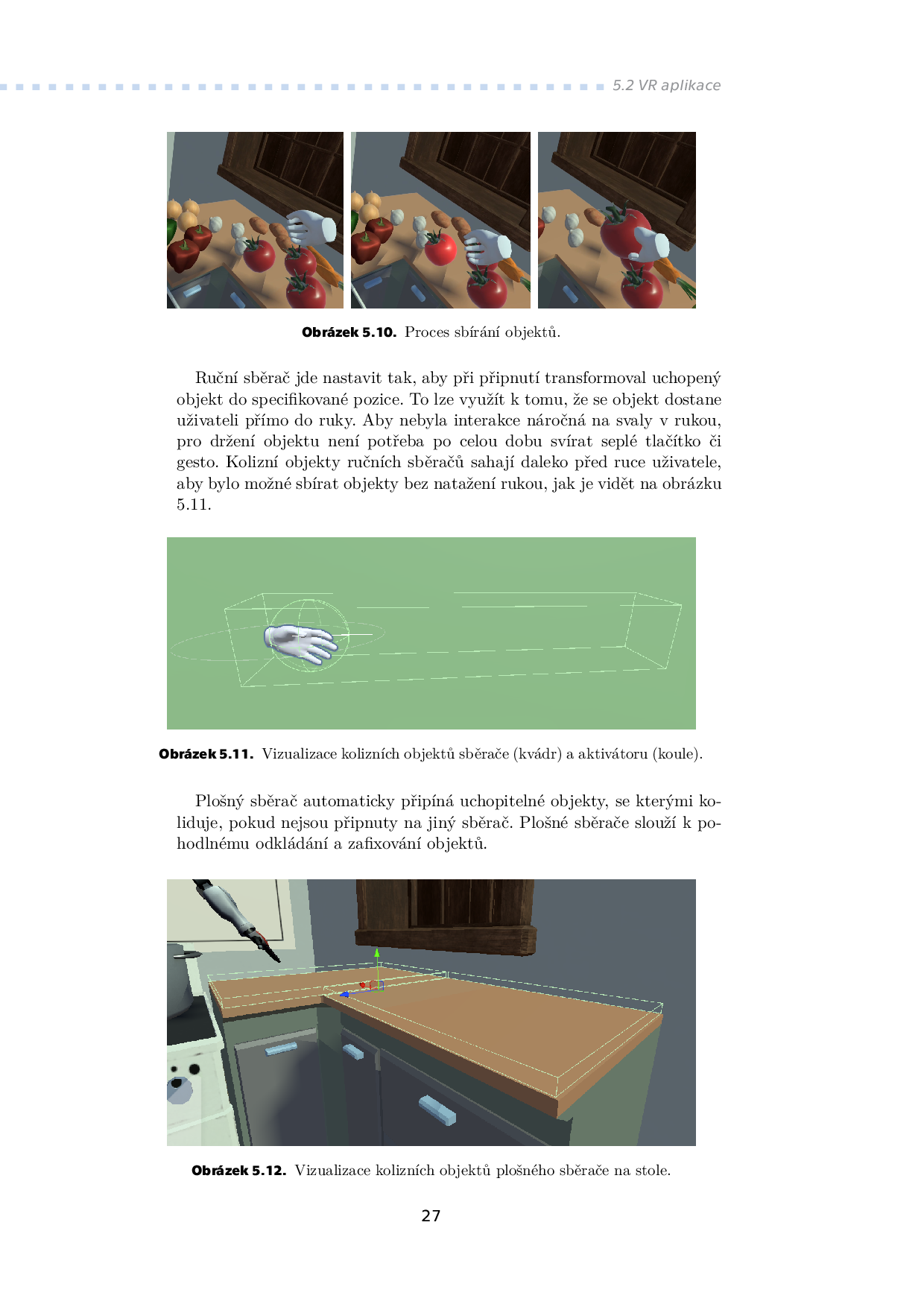 5.2 VR aplikace

**Obrázek 5.10.** Proces sbírání objektů.

Ruční sběrač jde nastavit tak, aby při připnutí transformoval uchopený objekt do specifikované pozice. To lze využít k tomu, že se objekt dostane uživateli přímo do ruky. Aby nebyla interakce náročná na svaly v rukou, pro držení objektu není potřeba po celou dobu svírat seplé tlačítko či gesto. Kolizní objekty ručních sběračů sahají daleko před ruce uživatele, aby bylo možné sbírat objekty bez natažení rukou, jak je vidět na obrázku 5.11.

**Obrázek 5.11.** Vizualizace kolizních objektů sběrače (kvádr) a aktivátoru (koule).

Plošný sběrač automaticky připíná uchopitelné objekty, se kterými koliduje, pokud nejsou připnuty na jiný sběrač. Plošné sběrače slouží k pohodlnému odkládání a zafixování objektů.

**Obrázek 5.12.** Vizualizace kolizních objektů plošného sběrače na stole.

27