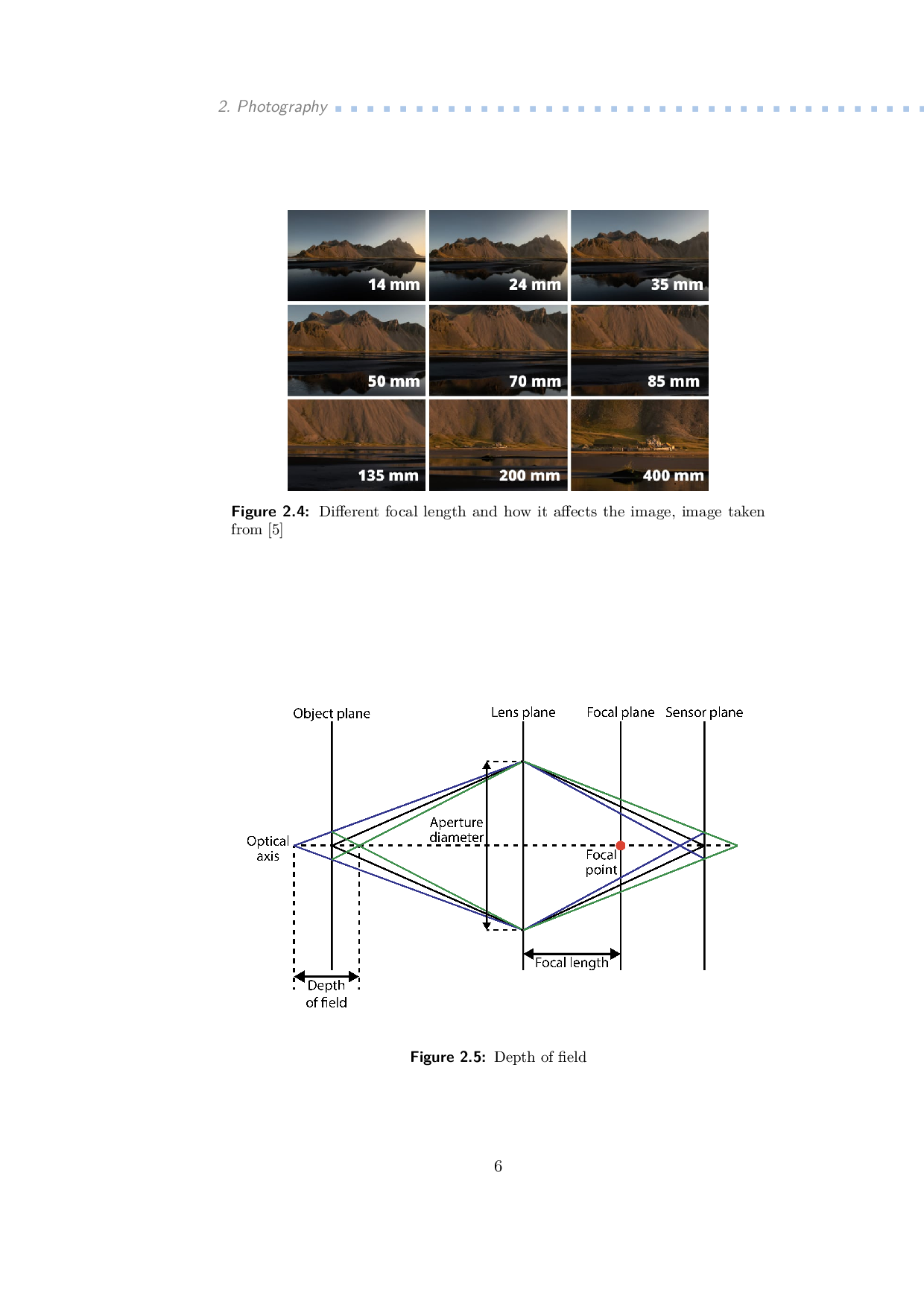 2. Photography

14 mm
24 mm
35 mm
50 mm
70 mm
85 mm
135 mm
200 mm
400 mm

**Figure 2.4:** Different focal length and how it affects the image, image taken from [5]

Object plane
Lens plane
Focal plane
Sensor plane
Optical axis
Aperture diameter
Focal point
Focal length
Depth of field

**Figure 2.5:** Depth of field

6