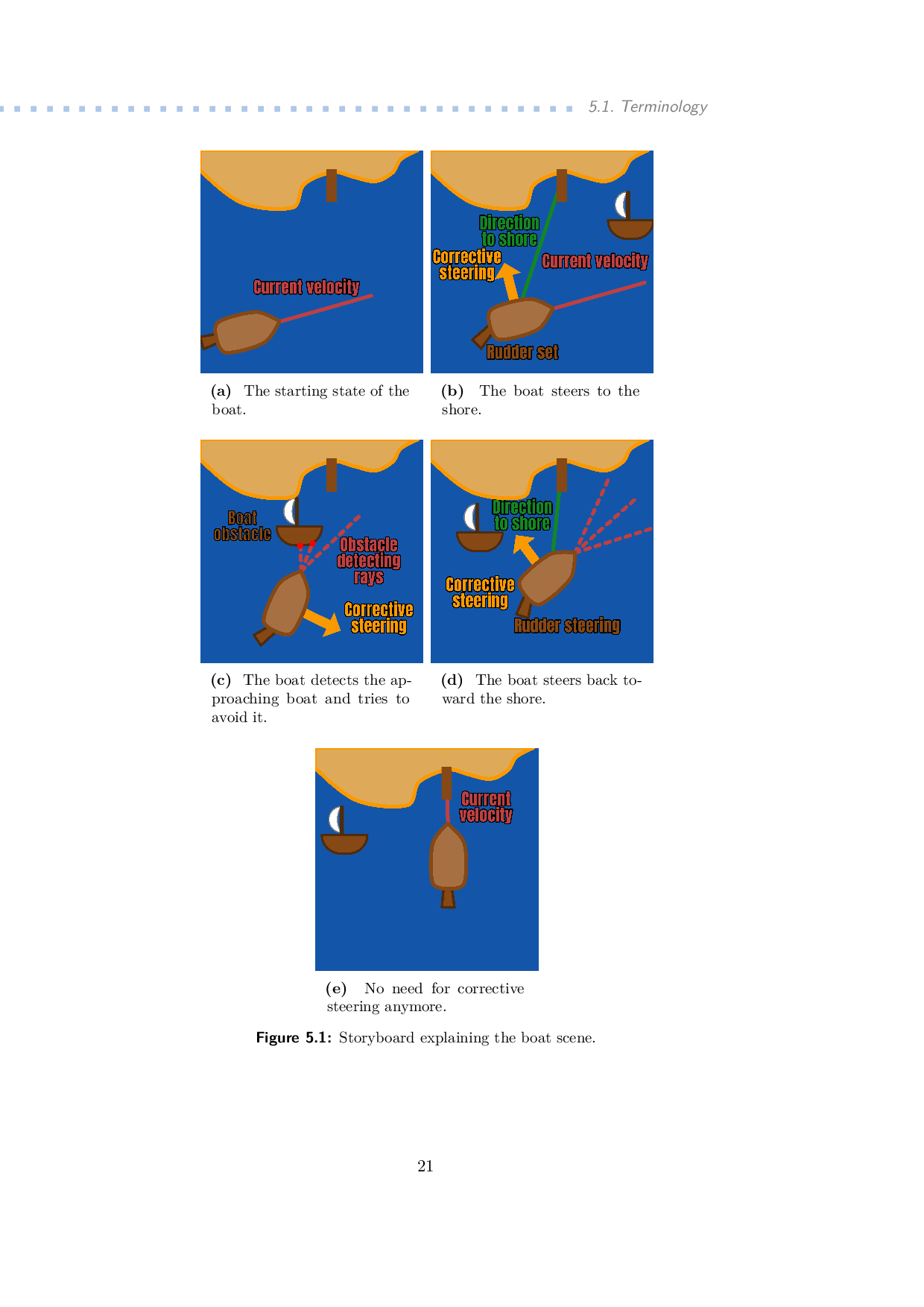 5.1. Terminology

Current velocity

(a) The starting state of the boat.

Direction to shore

Corrective steering

Current velocity

Rudder set

(b) The boat steers to the shore.

Boat obstacle

Obstacle detecting rays

Corrective steering

(c) The boat detects the approaching boat and tries to avoid it.

Direction to shore

Corrective steering

Rudder steering

(d) The boat steers back toward the shore.

Current velocity

(e) No need for corrective steering anymore.

Figure 5.1: Storyboard explaining the boat scene.

21