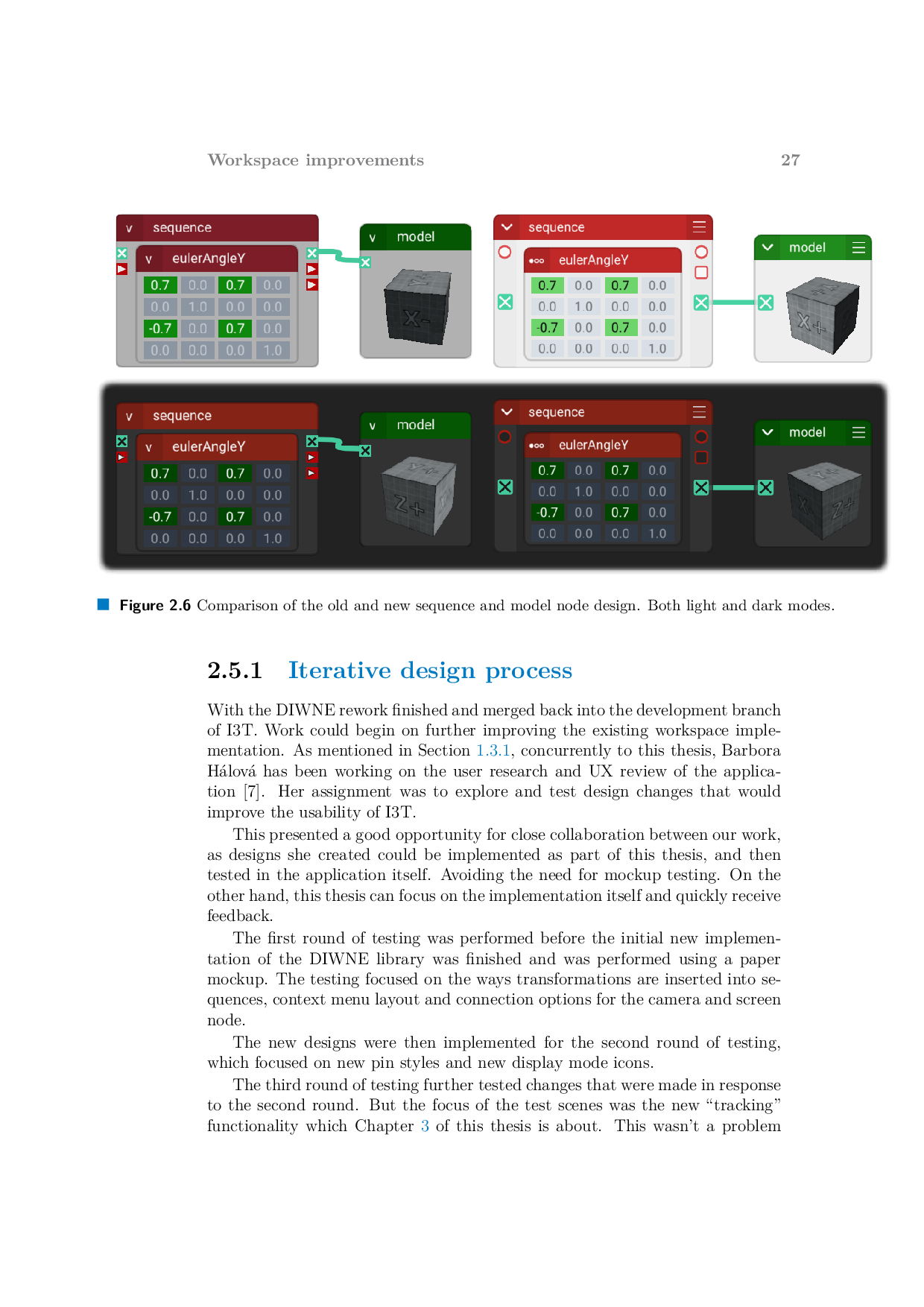 Workspace improvements 27

v sequence
v eulerAngleY
| 0.7 | 0.0 | 0.7 | 0.0 |
|---|---|---|---|
| 0.0 | 1.0 | 0.0 | 0.0 |
| -0.7 | 0.0 | 0.7 | 0.0 |
| 0.0 | 0.0 | 0.0 | 1.0 |

v model
X-

sequence
eulerAngleY
| 0.7 | 0.0 | 0.7 | 0.0 |
|---|---|---|---|
| 0.0 | 1.0 | 0.0 | 0.0 |
| -0.7 | 0.0 | 0.7 | 0.0 |
| 0.0 | 0.0 | 0.0 | 1.0 |

model
X+

v sequence
v eulerAngleY
| 0.7 | 0.0 | 0.7 | 0.0 |
|---|---|---|---|
| 0.0 | 1.0 | 0.0 | 0.0 |
| -0.7 | 0.0 | 0.7 | 0.0 |
| 0.0 | 0.0 | 0.0 | 1.0 |

v model
Y+
Z+

sequence
eulerAngleY
| 0.7 | 0.0 | 0.7 | 0.0 |
|---|---|---|---|
| 0.0 | 1.0 | 0.0 | 0.0 |
| -0.7 | 0.0 | 0.7 | 0.0 |
| 0.0 | 0.0 | 0.0 | 1.0 |

model
Y+
Z+

Figure 2.6 Comparison of the old and new sequence and model node design. Both light and dark modes.

2.5.1 Iterative design process

With the DIWNE rework finished and merged back into the development branch of I3T. Work could begin on further improving the existing workspace implementation. As mentioned in Section 1.3.1, concurrently to this thesis, Barbora Hálová has been working on the user research and UX review of the application [7]. Her assignment was to explore and test design changes that would improve the usability of I3T.

This presented a good opportunity for close collaboration between our work, as designs she created could be implemented as part of this thesis, and then tested in the application itself. Avoiding the need for mockup testing. On the other hand, this thesis can focus on the implementation itself and quickly receive feedback.

The first round of testing was performed before the initial new implementation of the DIWNE library was finished and was performed using a paper mockup. The testing focused on the ways transformations are inserted into sequences, context menu layout and connection options for the camera and screen node.

The new designs were then implemented for the second round of testing, which focused on new pin styles and new display mode icons.

The third round of testing further tested changes that were made in response to the second round. But the focus of the test scenes was the new “tracking” functionality which Chapter 3 of this thesis is about. This wasn’t a problem